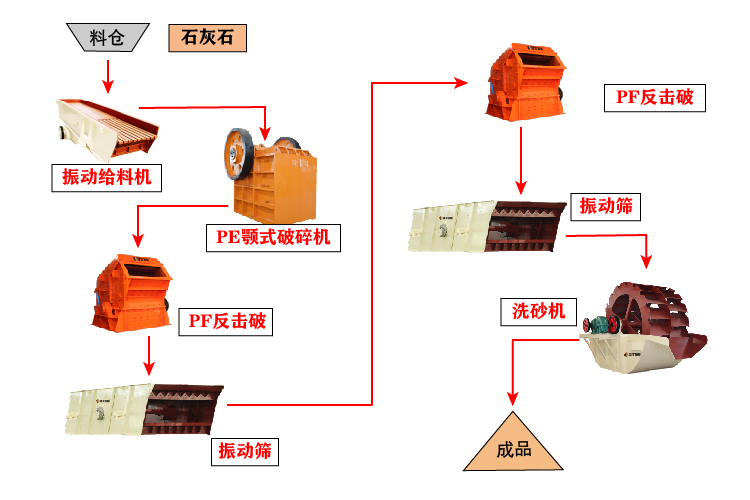 料仓

石灰石

振动给料机

PE颚式破碎机

PF反击破

振动筛

PF反击破

振动筛

洗砂机

成品